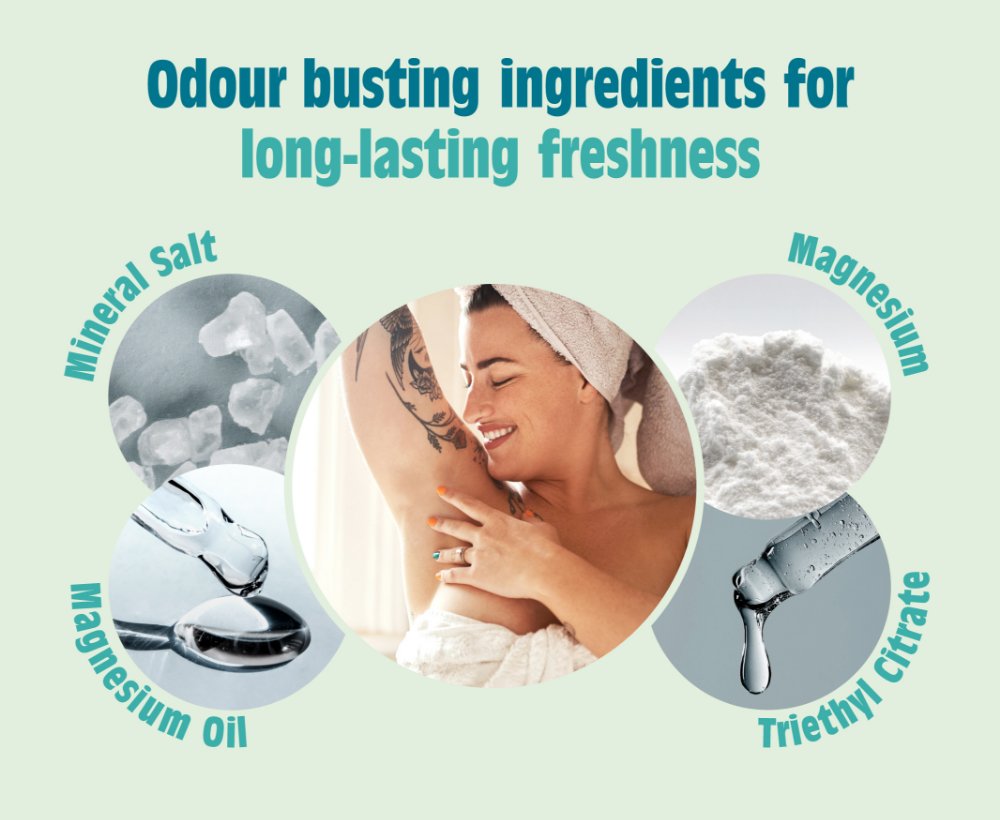 Odour busting ingredients for long-lasting freshness

Mineral Salt

Magnesium

Magnesium Oil

Triethyl Citrate